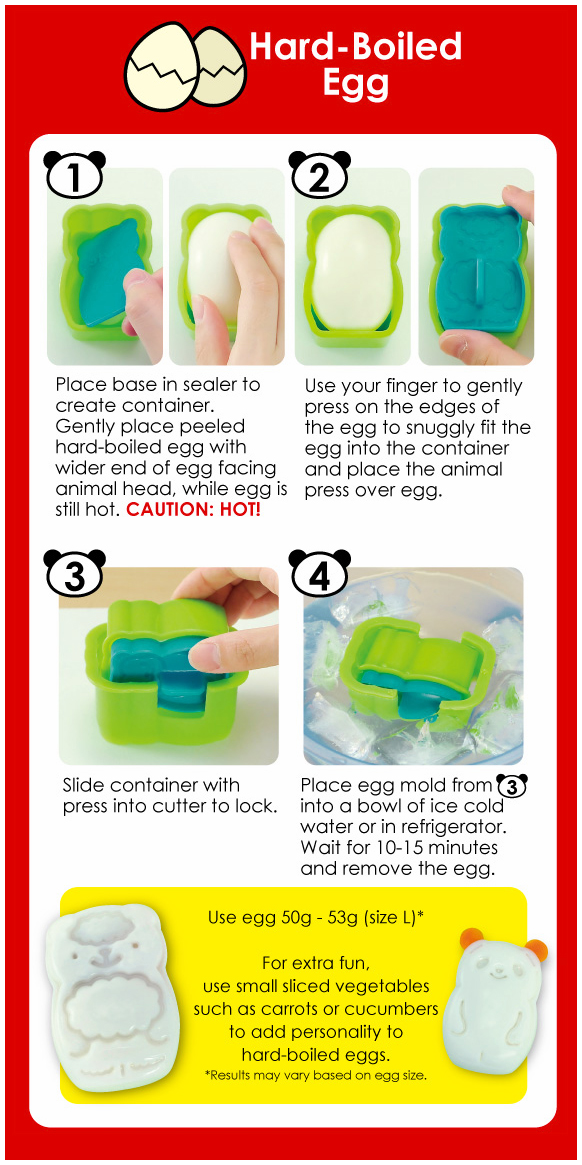 Hard-Boiled Egg

1

Place base in sealer to create container. Gently place peeled hard-boiled egg with wider end of egg facing animal head, while egg is still hot. CAUTION: HOT!

2

Use your finger to gently press on the edges of the egg to snuggly fit the egg into the container and place the animal press over egg.

3

Slide container with press into cutter to lock.

4

Place egg mold from 3 into a bowl of ice cold water or in refrigerator. Wait for 10-15 minutes and remove the egg.

Use egg 50g - 53g (size L)*

For extra fun, use small sliced vegetables such as carrots or cucumbers to add personality to hard-boiled eggs.

*Results may vary based on egg size.