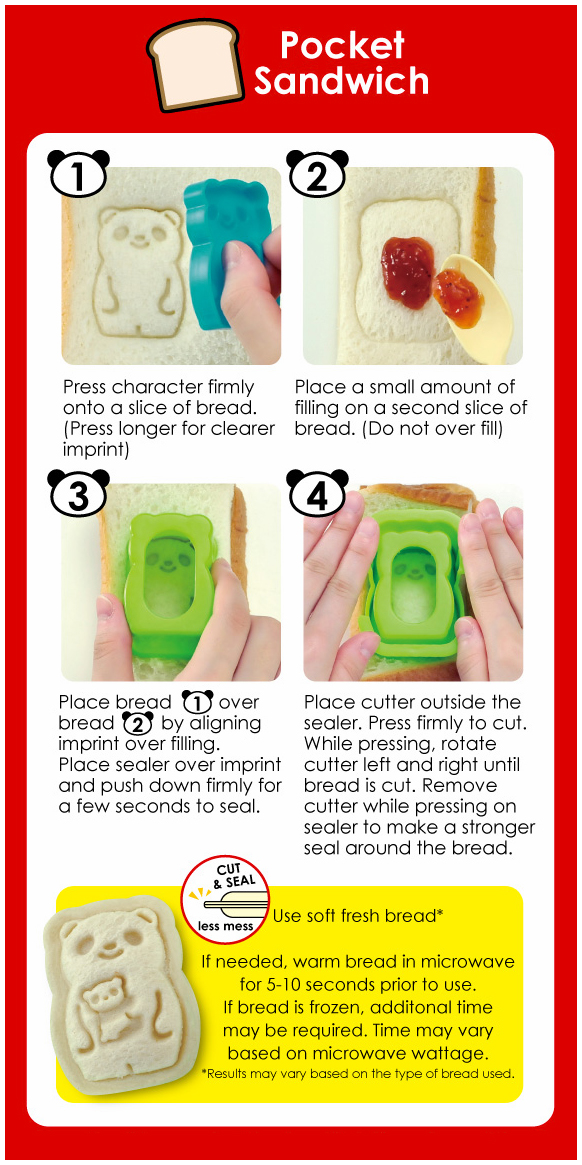 Pocket Sandwich

1

Press character firmly onto a slice of bread. (Press longer for clearer imprint)

2

Place a small amount of filling on a second slice of bread. (Do not over fill)

3

Place bread 1 over bread 2 by aligning imprint over filling. Place sealer over imprint and push down firmly for a few seconds to seal.

4

Place cutter outside the sealer. Press firmly to cut. While pressing, rotate cutter left and right until bread is cut. Remove cutter while pressing on sealer to make a stronger seal around the bread.

CUT & SEAL

less mess

Use soft fresh bread*

If needed, warm bread in microwave for 5-10 seconds prior to use. If bread is frozen, additonal time may be required. Time may vary based on microwave wattage.

*Results may vary based on the type of bread used.